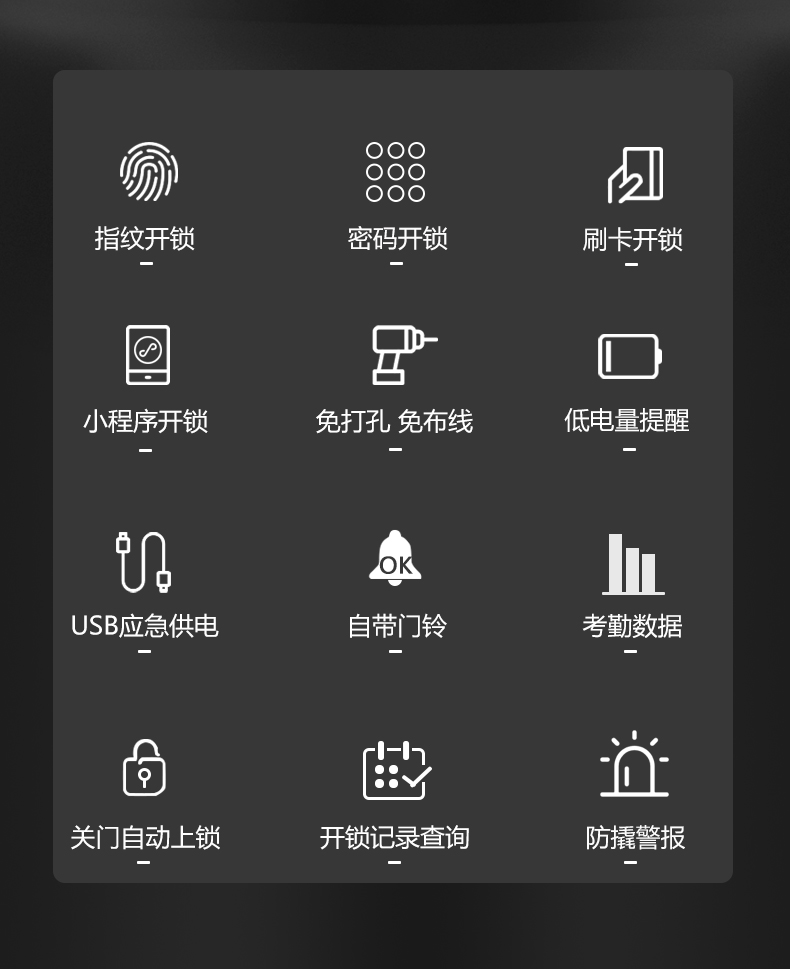 指纹开锁

密码开锁

刷卡开锁

小程序开锁

免打孔 免布线

低电量提醒

USB应急供电

OK

自带门铃

考勤数据

关门自动上锁

开锁记录查询

防撬警报